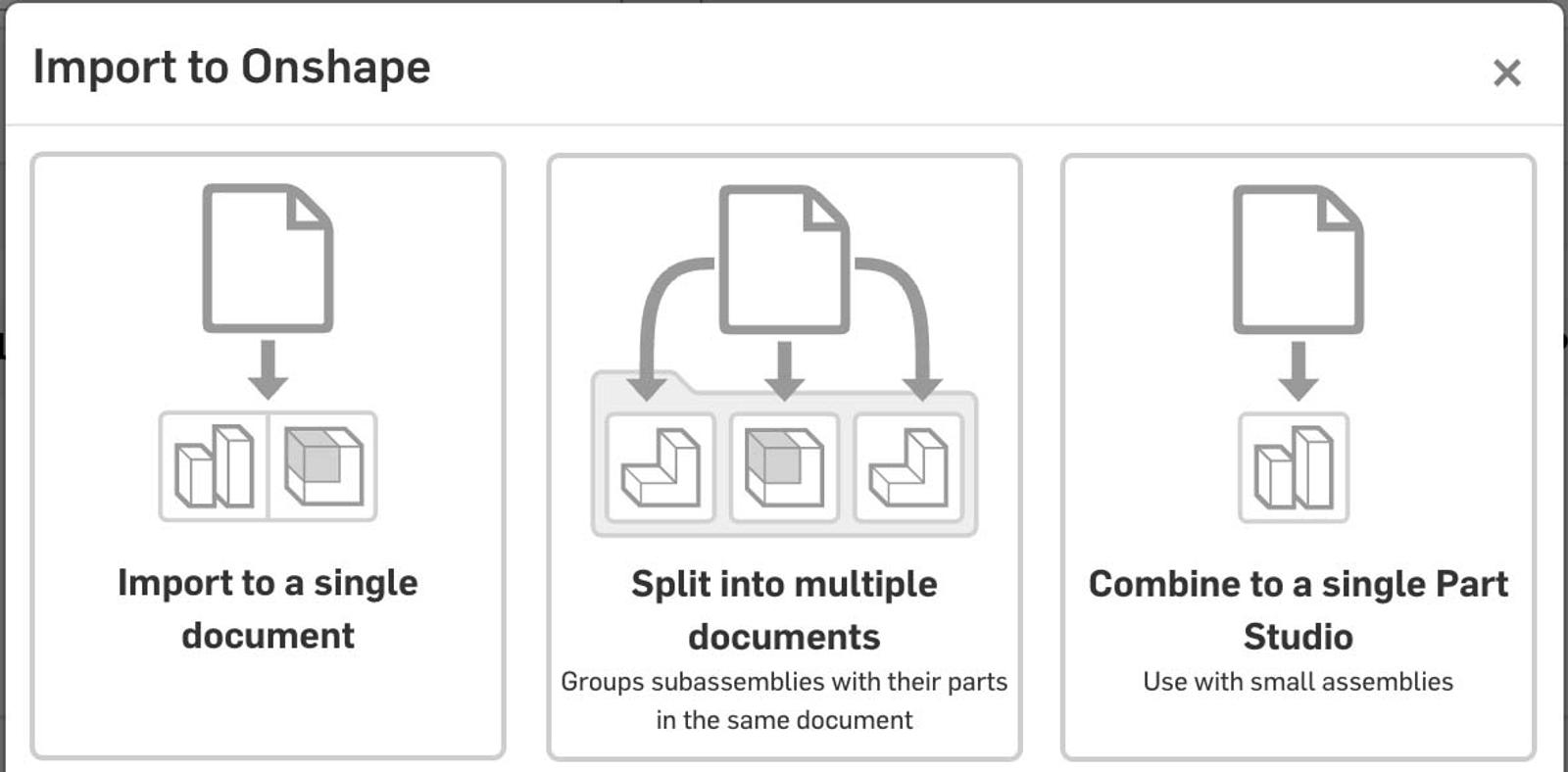 Import to Onshape

×

Import to a single document

Split into multiple documents

Groups subassemblies with their parts in the same document

Combine to a single Part Studio

Use with small assemblies