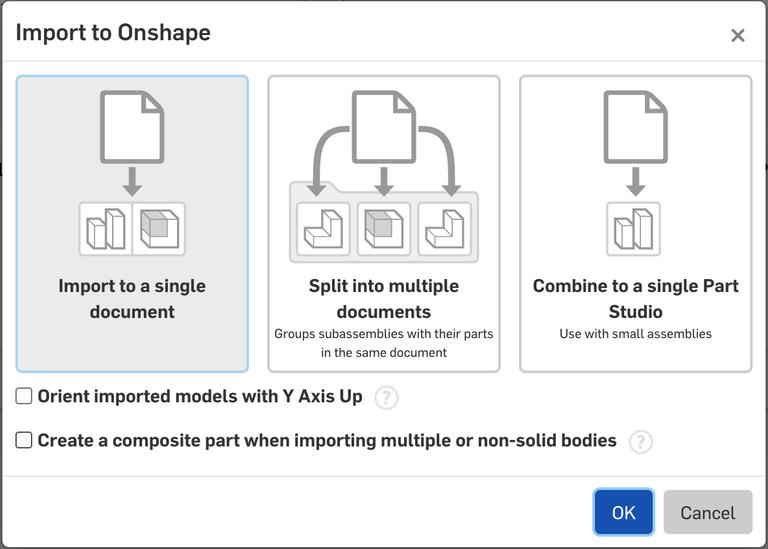 Import to Onshape

×

Import to a single document

Split into multiple documents
Groups subassemblies with their parts in the same document

Combine to a single Part Studio
Use with small assemblies

Orient imported models with Y Axis Up ?

Create a composite part when importing multiple or non-solid bodies ?

OK

Cancel