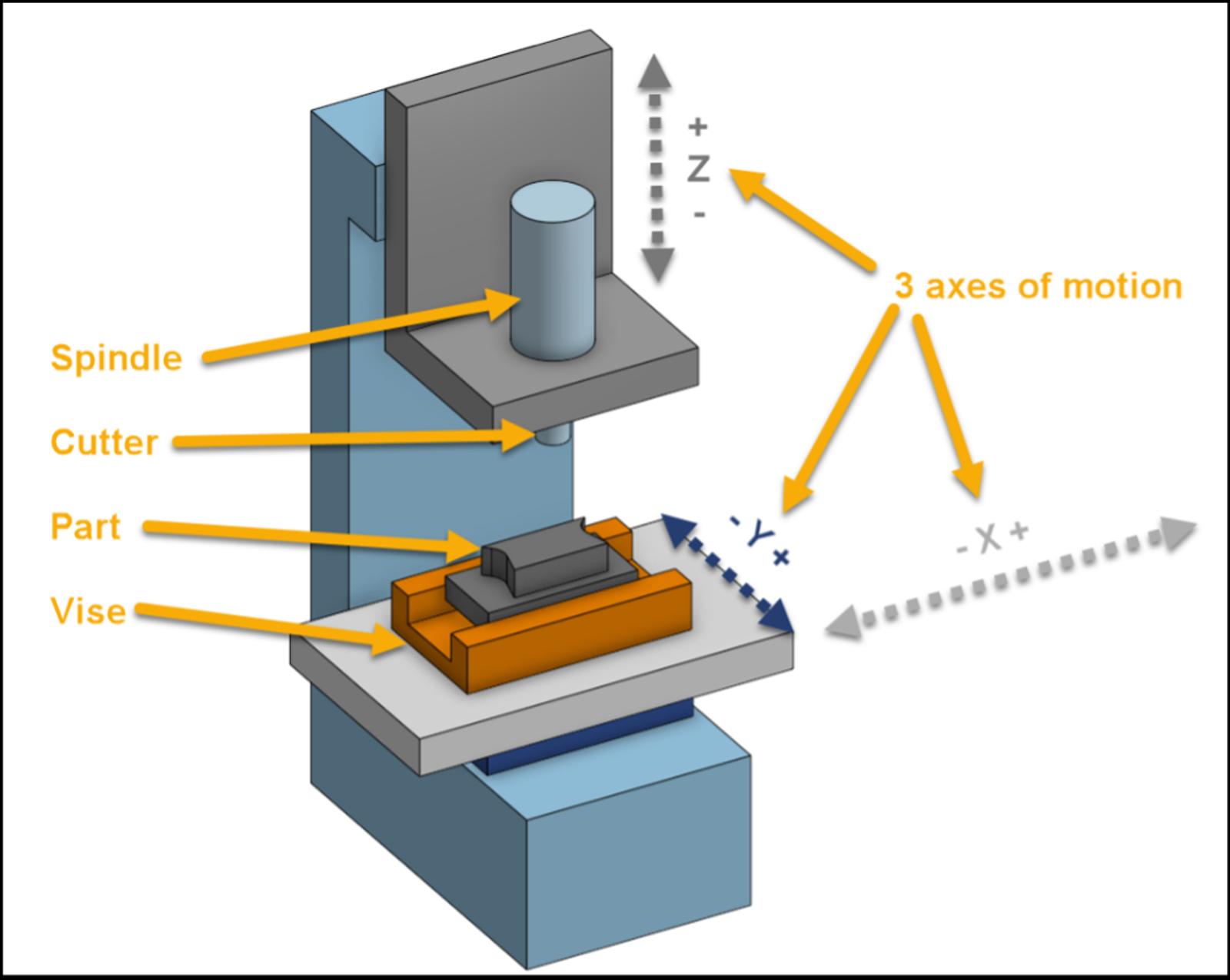 +
Z
-

3 axes of motion

Spindle

Cutter

Part

Vise

- Y +

- X +