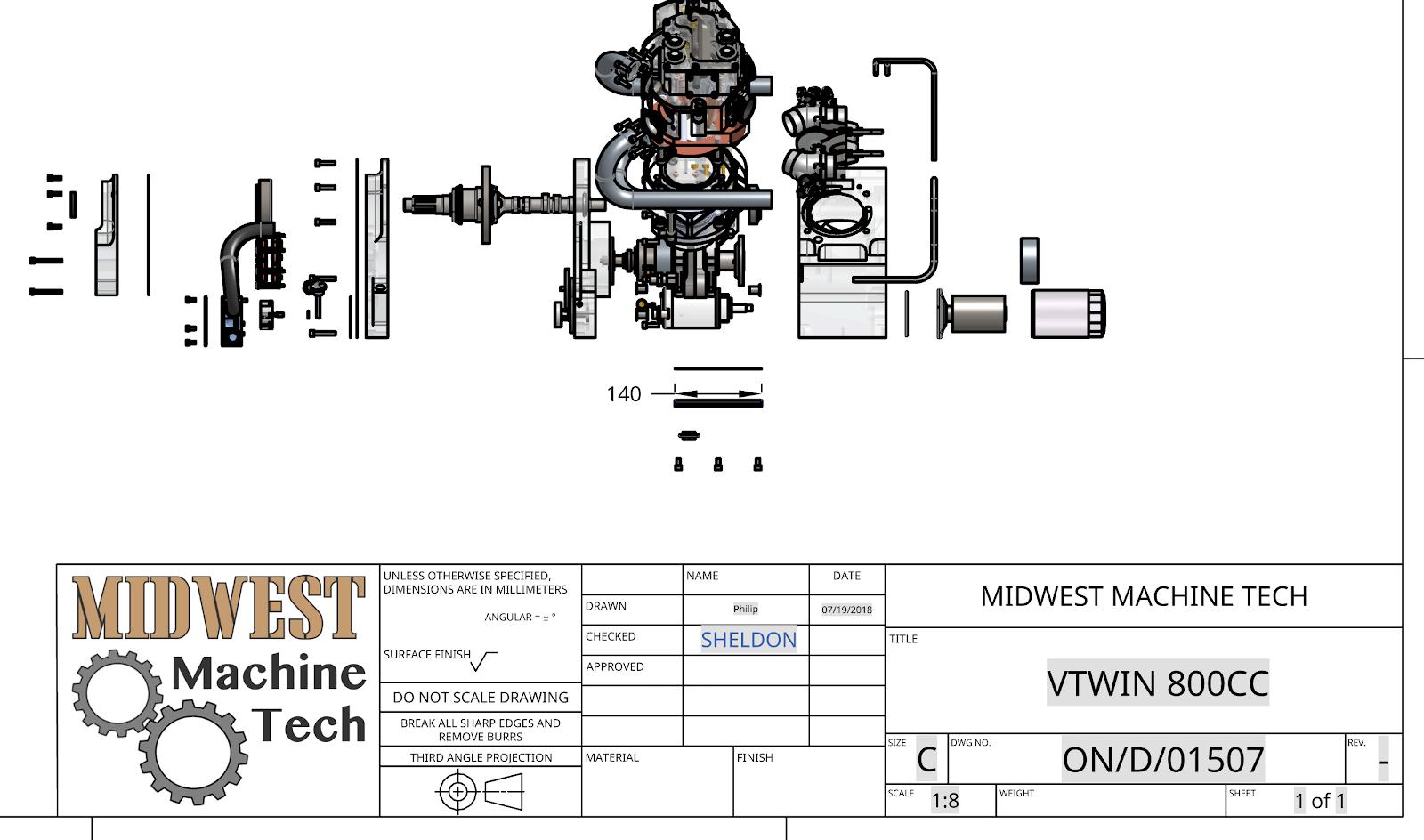 140

MIDWEST
Machine
Tech

UNLESS OTHERWISE SPECIFIED, DIMENSIONS ARE IN MILLIMETERS
ANGULAR = ± °

SURFACE FINISH

DO NOT SCALE DRAWING

BREAK ALL SHARP EDGES AND REMOVE BURRS

THIRD ANGLE PROJECTION

| | NAME | DATE |
|---|---|---|
| DRAWN | Philip | 07/19/2018 |
| CHECKED | SHELDON | |
| APPROVED | | |
| | | |
| | | |

MATERIAL

FINISH

MIDWEST MACHINE TECH

TITLE

VTWIN 800CC

SIZE C

DWG NO. ON/D/01507

REV. -

SCALE 1:8

WEIGHT

SHEET 1 of 1