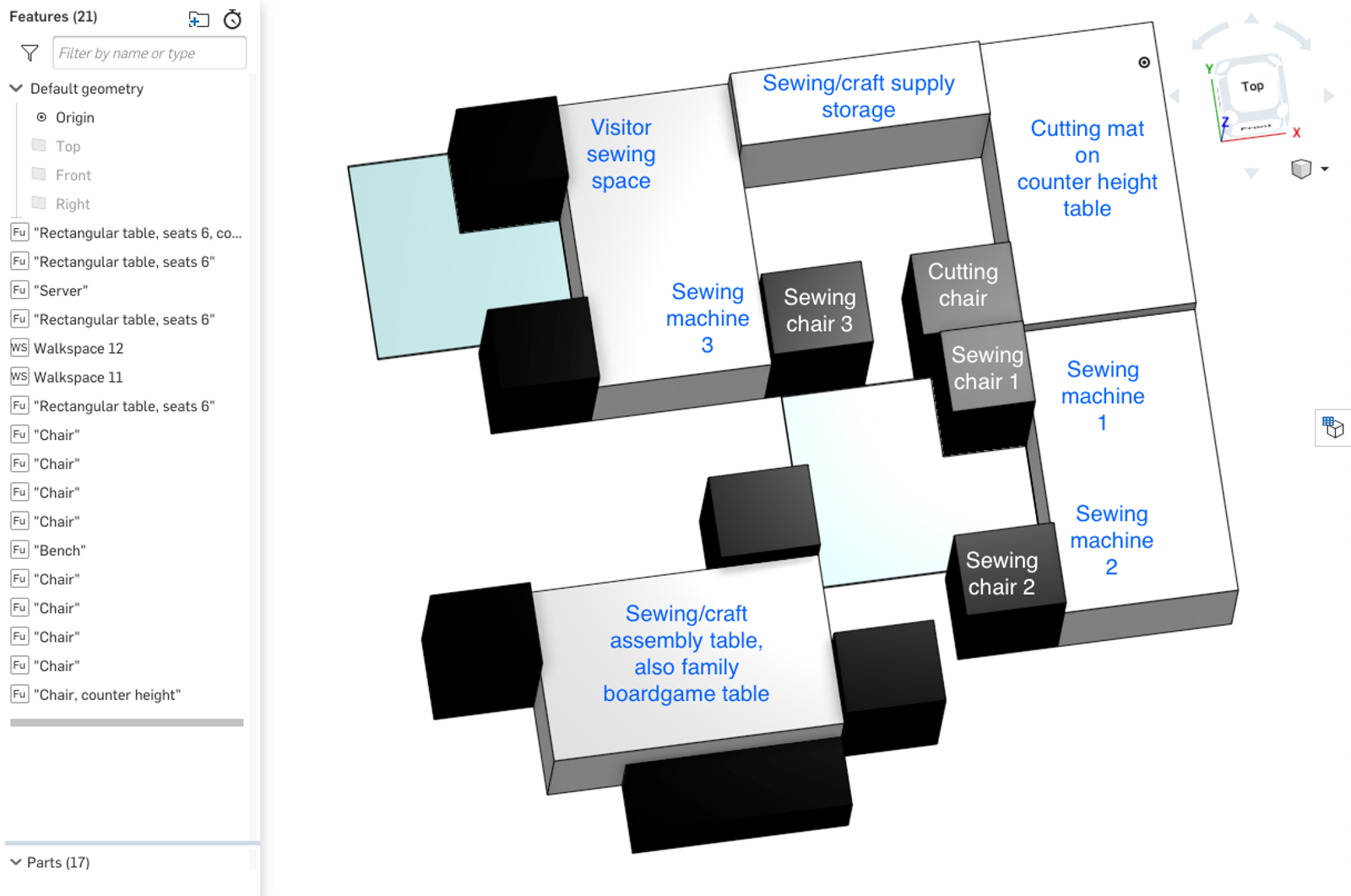 Features (21)

Filter by name or type

Default geometry
Origin
Top
Front
Right
Fu "Rectangular table, seats 6, co...
Fu "Rectangular table, seats 6"
Fu "Server"
Fu "Rectangular table, seats 6"
WS Walkspace 12
WS Walkspace 11
Fu "Rectangular table, seats 6"
Fu "Chair"
Fu "Chair"
Fu "Chair"
Fu "Chair"
Fu "Bench"
Fu "Chair"
Fu "Chair"
Fu "Chair"
Fu "Chair"
Fu "Chair, counter height"

Parts (17)

Visitor sewing space

Sewing/craft supply storage

Cutting mat on counter height table

Sewing machine 3

Sewing chair 3

Cutting chair

Sewing chair 1

Sewing machine 1

Sewing machine 2

Sewing chair 2

Sewing/craft assembly table, also family boardgame table

Top
Front
Y
Z
X