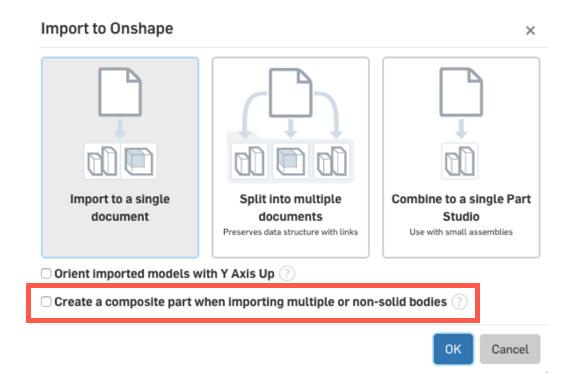 Import to Onshape

×

Import to a single document

Split into multiple documents
Preserves data structure with links

Combine to a single Part Studio
Use with small assemblies

Orient imported models with Y Axis Up ?

Create a composite part when importing multiple or non-solid bodies ?

OK

Cancel