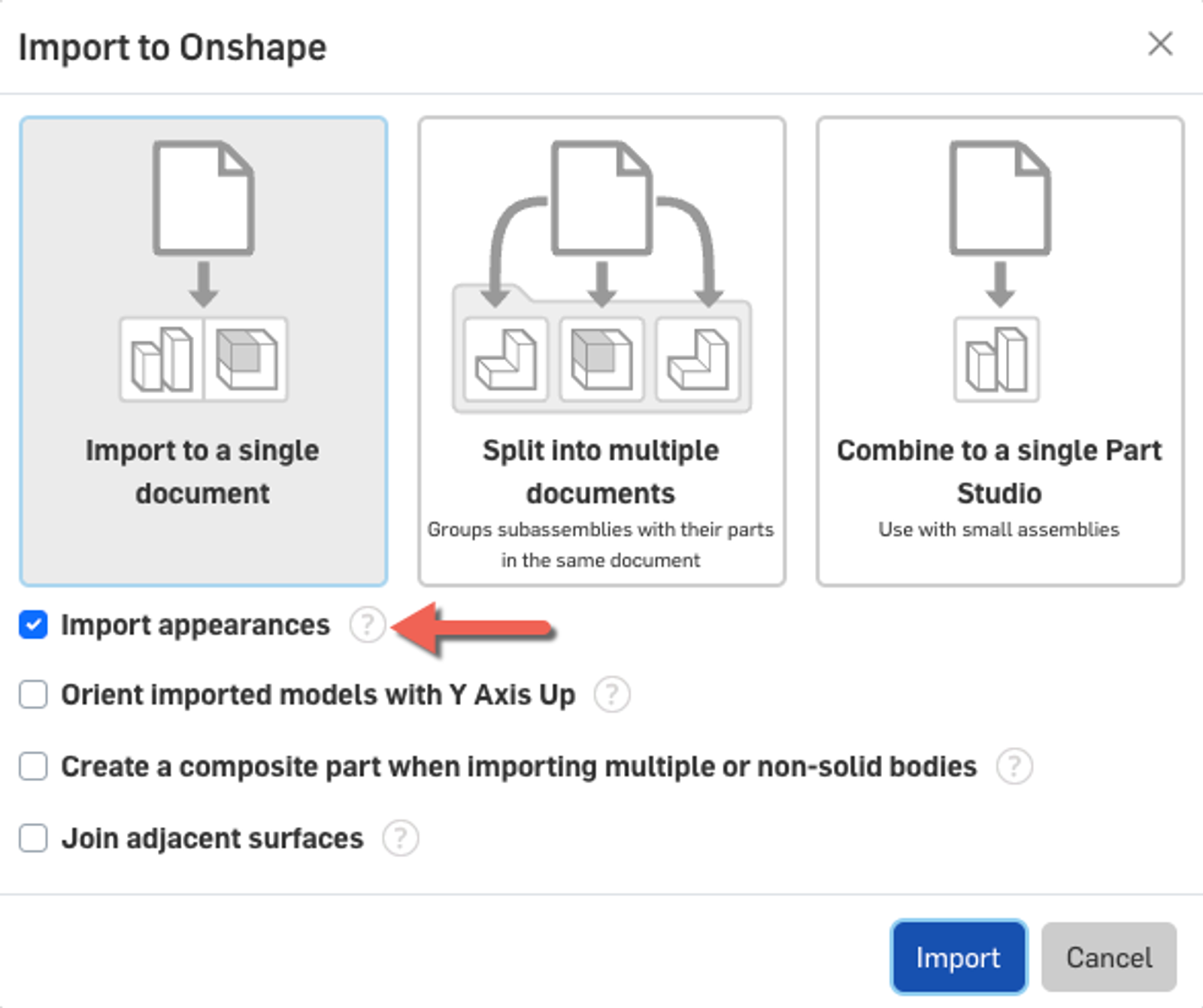 Import to Onshape

Import to a single document

Split into multiple documents
Groups subassemblies with their parts in the same document

Combine to a single Part Studio
Use with small assemblies

Import appearances ?

Orient imported models with Y Axis Up ?

Create a composite part when importing multiple or non-solid bodies ?

Join adjacent surfaces ?

Import

Cancel