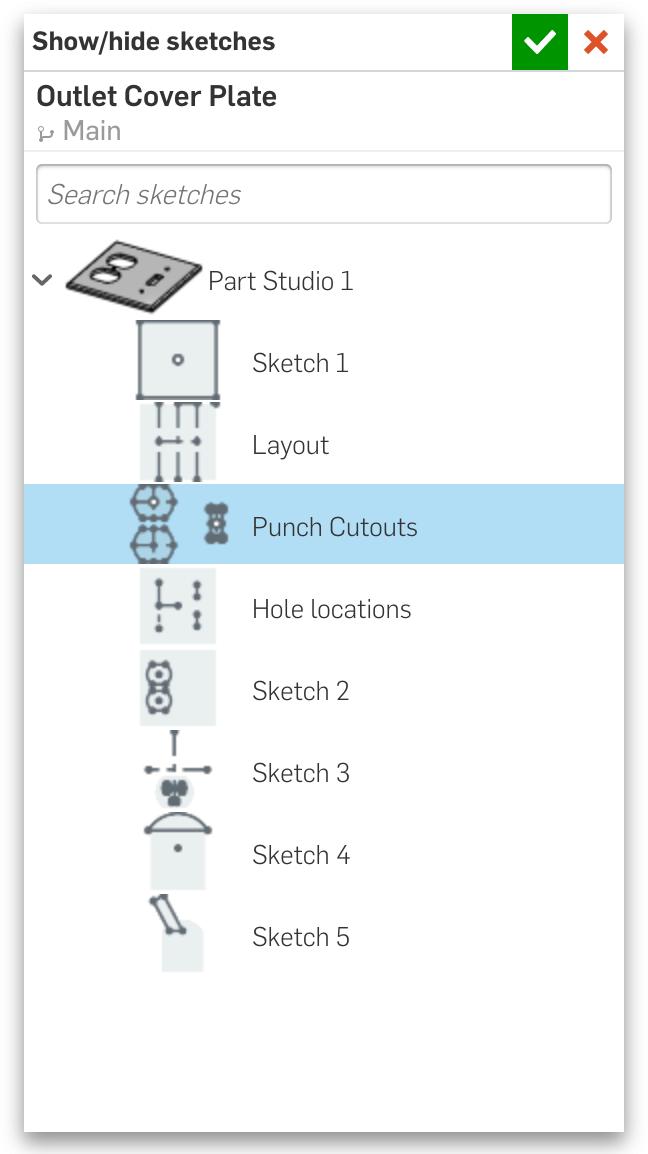 Show/hide sketches

Outlet Cover Plate
Main

Search sketches

Part Studio 1
Sketch 1
Layout
Punch Cutouts
Hole locations
Sketch 2
Sketch 3
Sketch 4
Sketch 5