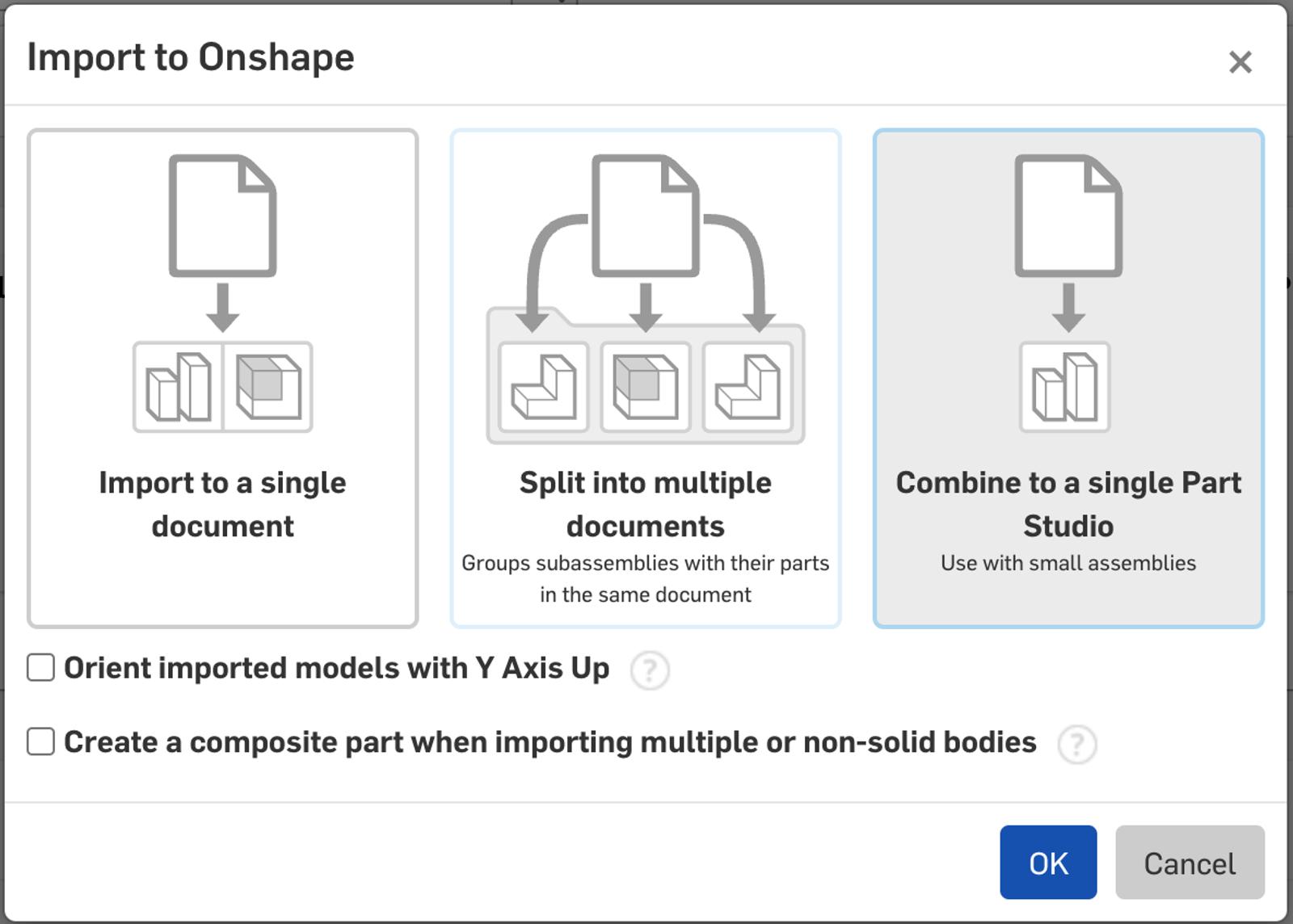 Import to Onshape

×

Import to a single document

Split into multiple documents
Groups subassemblies with their parts in the same document

Combine to a single Part Studio
Use with small assemblies

Orient imported models with Y Axis Up ?

Create a composite part when importing multiple or non-solid bodies ?

OK

Cancel