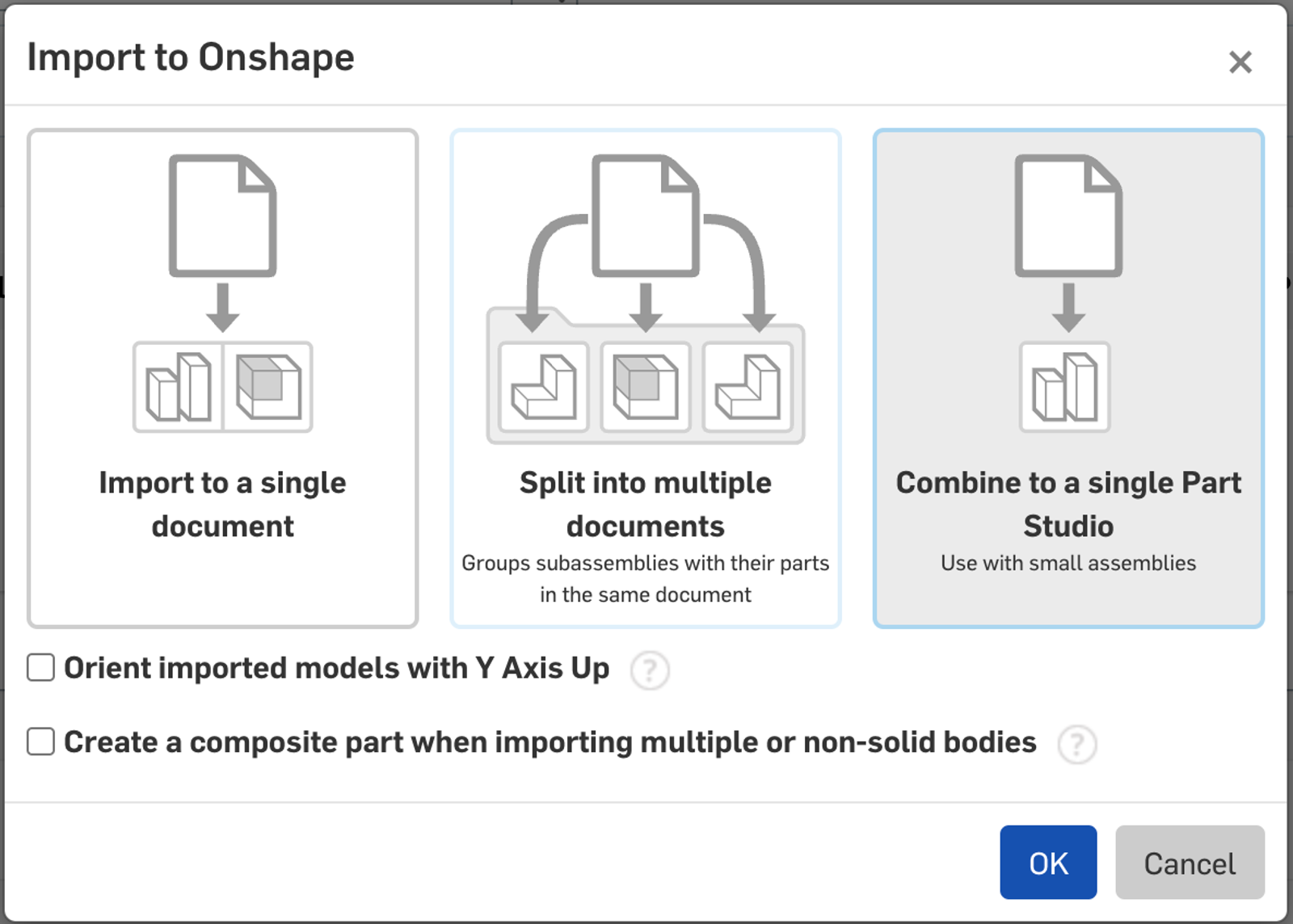 Import to Onshape

×

Import to a single document

Split into multiple documents
Groups subassemblies with their parts in the same document

Combine to a single Part Studio
Use with small assemblies

Orient imported models with Y Axis Up ?

Create a composite part when importing multiple or non-solid bodies ?

OK

Cancel